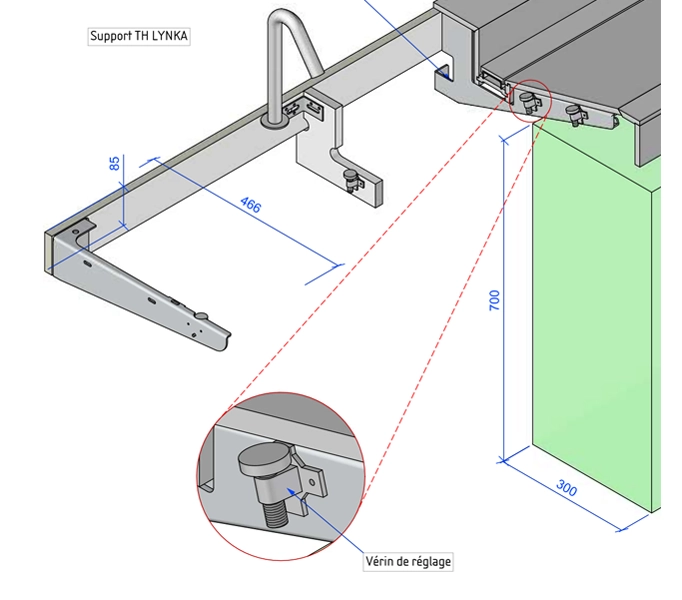 Support TH LYNKA

85

466

700

300

Vérin de réglage